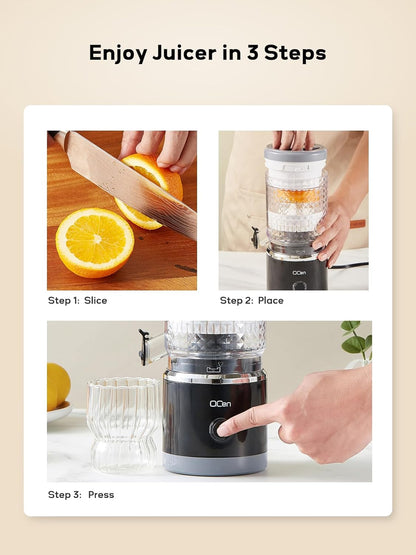 Enjoy Juicer in 3 Steps

OCen

Step 1: Slice

Step 2: Place

OCen

Step 3: Press